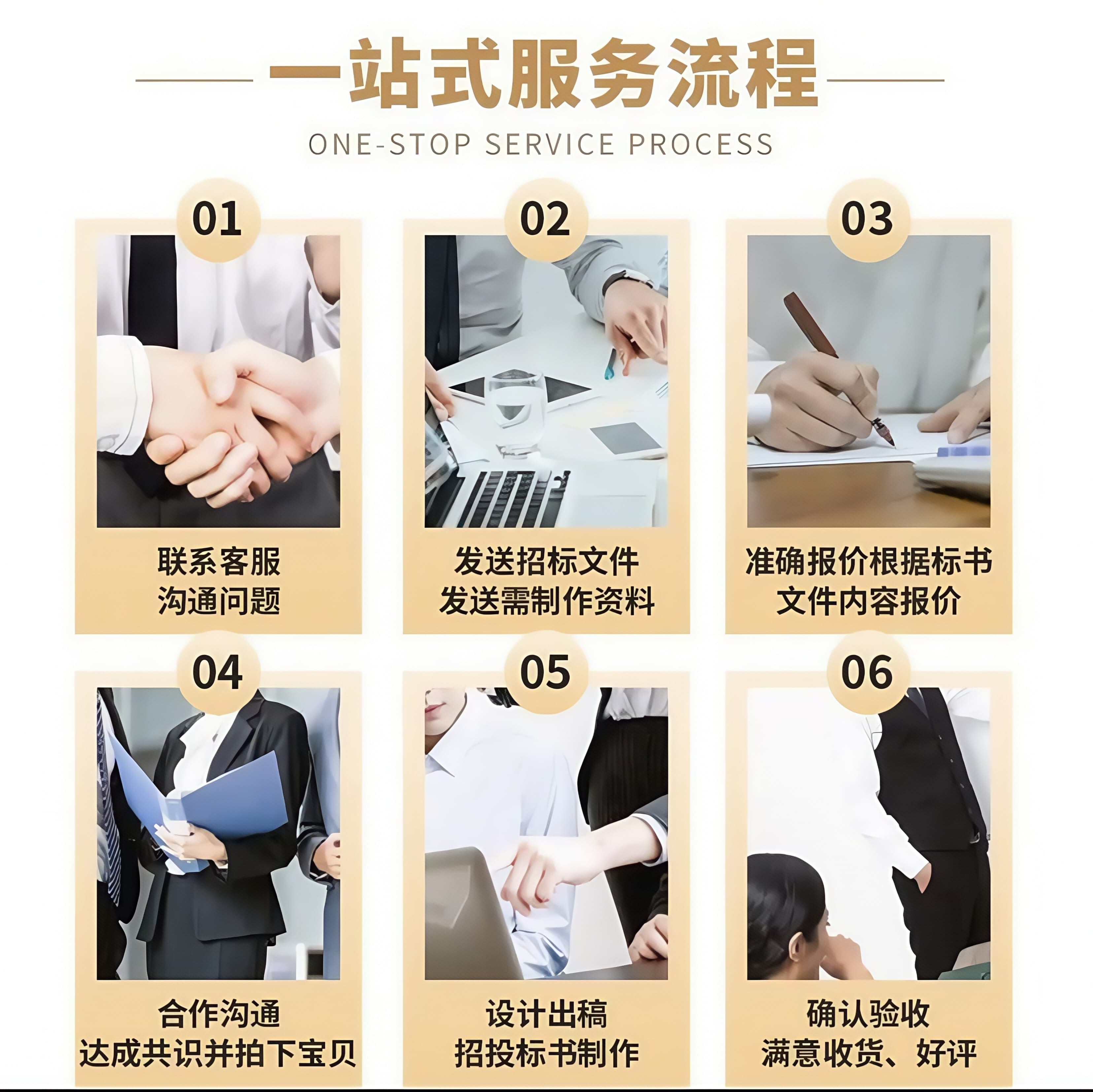 一站式服务流程

ONE-STOP SERVICE PROCESS

01

联系客服
沟通问题

02

发送招标文件
发送需制作资料

03

准确报价根据标书
文件内容报价

04

合作沟通
达成共识并拍下宝贝

05

设计出稿
招投标书制作

06

确认验收
满意收货、好评