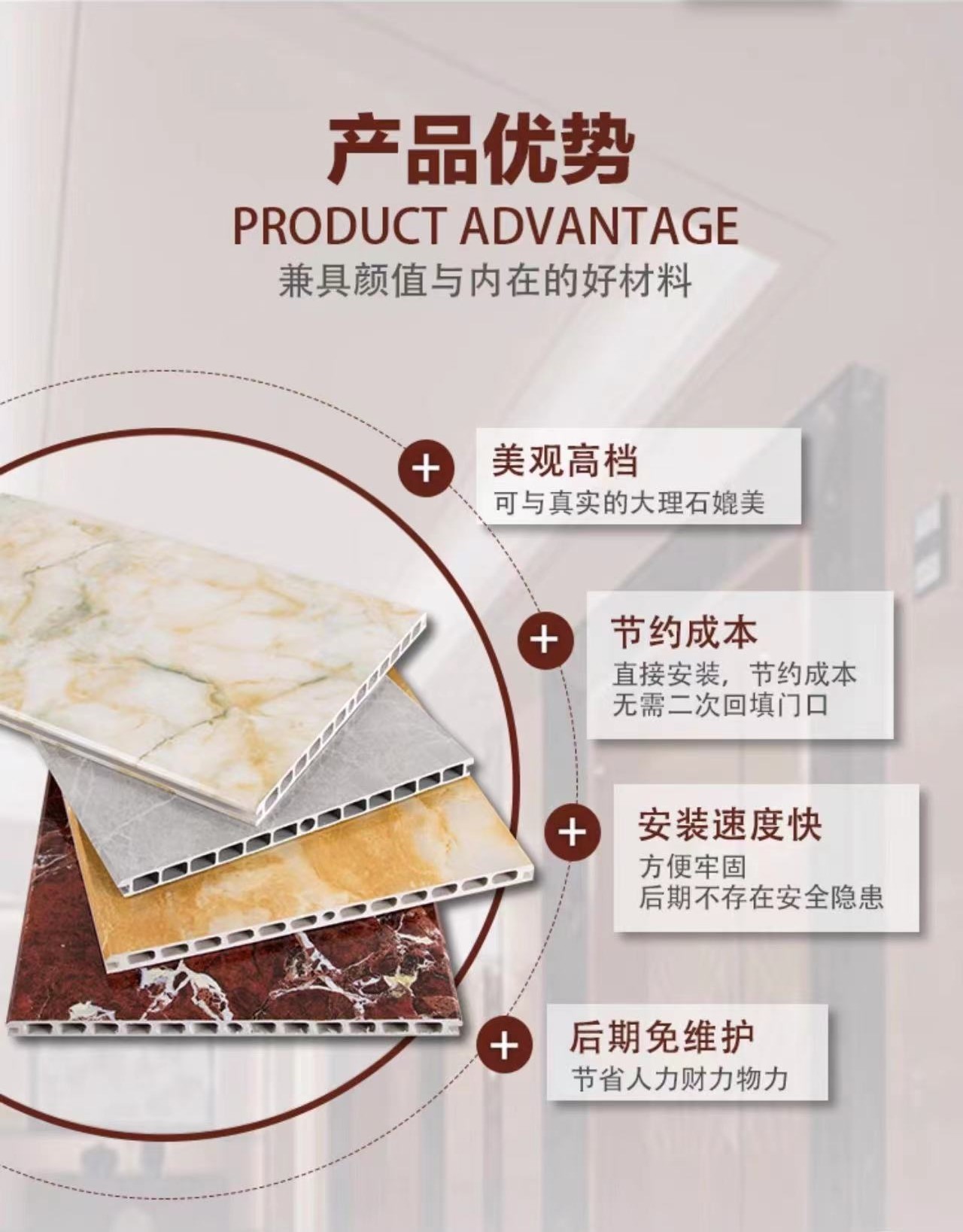 产品优势
PRODUCT ADVANTAGE
兼具颜值与内在的好材料

+ 美观高档
可与真实的大理石媲美

+ 节约成本
直接安装，节约成本
无需二次回填门口

+ 安装速度快
方便牢固
后期不存在安全隐患

+ 后期免维护
节省人力财力物力