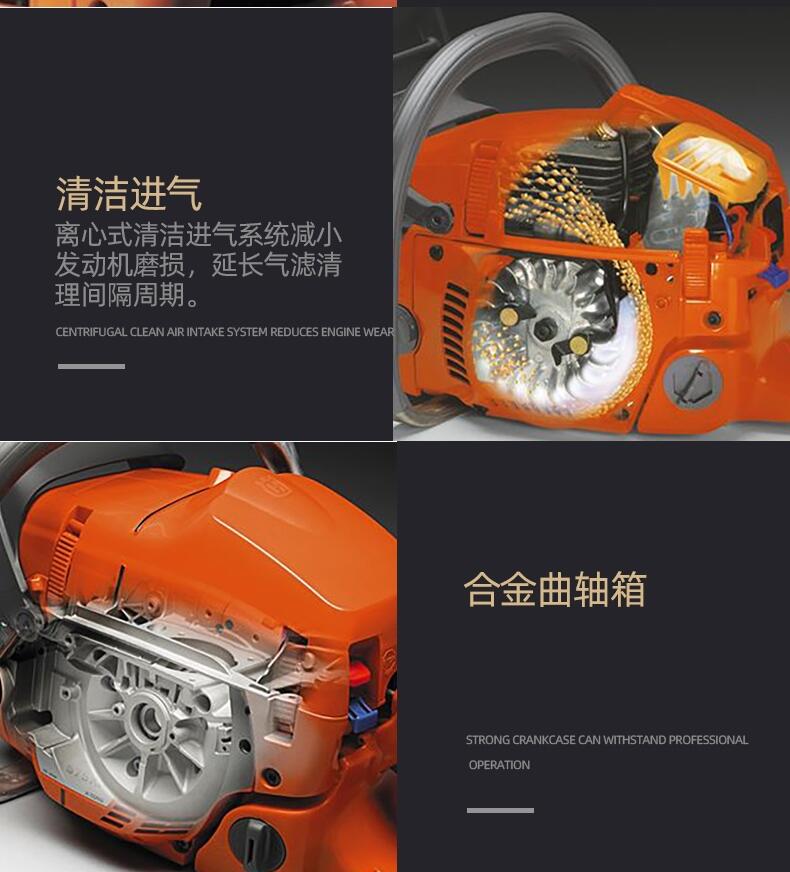 清洁进气

离心式清洁进气系统减小发动机磨损，延长气滤清理间隔周期。

CENTRIFUGAL CLEAN AIR INTAKE SYSTEM REDUCES ENGINE WEAR

合金曲轴箱

STRONG CRANKCASE CAN WITHSTAND PROFESSIONAL OPERATION