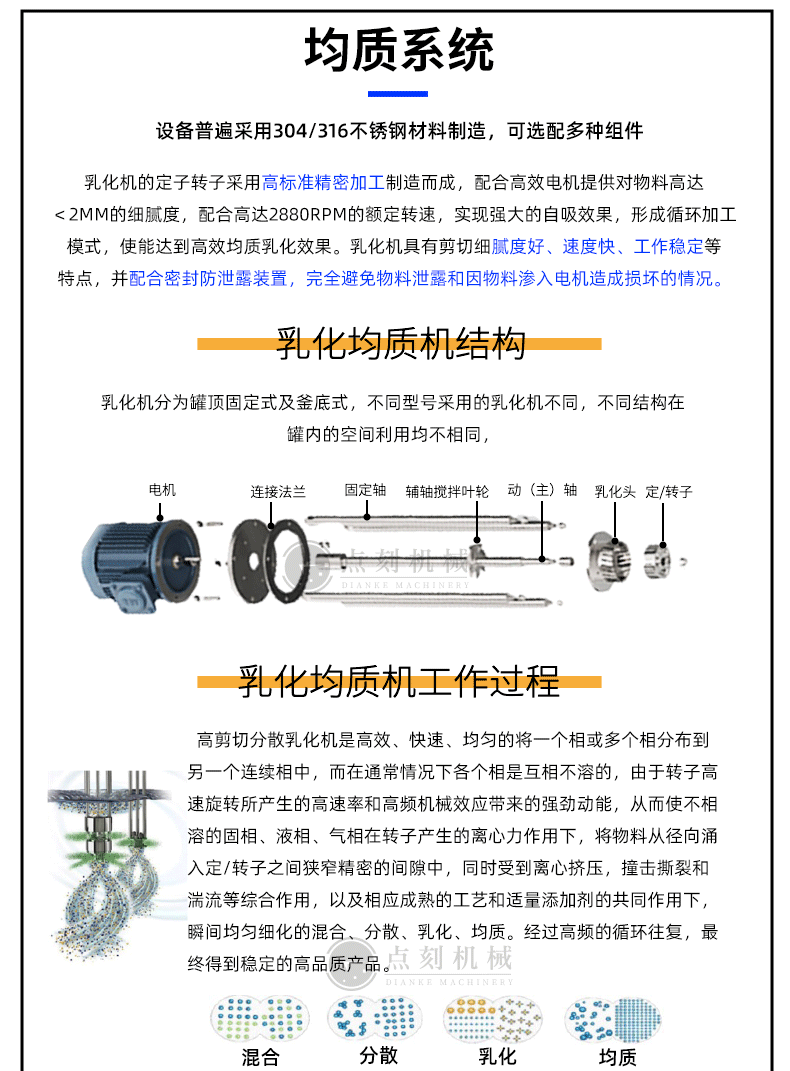 均质系统

设备普遍采用304/316不锈钢材料制造，可选配多种组件

乳化机的定子转子采用高标准精密加工制造而成，配合高效电机提供对物料高达＜2MM的细腻度，配合高达2880RPM的额定转速，实现强大的自吸效果，形成循环加工模式，使能达到高效均质乳化效果。乳化机具有剪切细腻度好、速度快、工作稳定等特点，并配合密封防泄露装置，完全避免物料泄露和因物料渗入电机造成损坏的情况。

乳化均质机结构

乳化机分为罐顶固定式及釜底式，不同型号采用的乳化机不同，不同结构在罐内的空间利用均不相同，

电机 连接法兰 固定轴 辅轴搅拌叶轮 动（主）轴 乳化头 定/转子

点刻机械 DIANKE MACHINERY

乳化均质机工作过程

高剪切分散乳化机是高效、快速、均匀的将一个相或多个相分布到另一个连续相中，而在通常情况下各个相是互相不溶的，由于转子高速旋转所产生的高速率和高频机械效应带来的强劲动能，从而使不相溶的固相、液相、气相在转子产生的离心力作用下，将物料从径向涌入定/转子之间狭窄精密的间隙中，同时受到离心挤压，撞击撕裂和湍流等综合作用，以及相应成熟的工艺和适量添加剂的共同作用下，瞬间均匀细化的混合、分散、乳化、均质。经过高频的循环往复，最终得到稳定的高品质产品。

点刻机械 DIANKE MACHINERY

混合 分散 乳化 均质