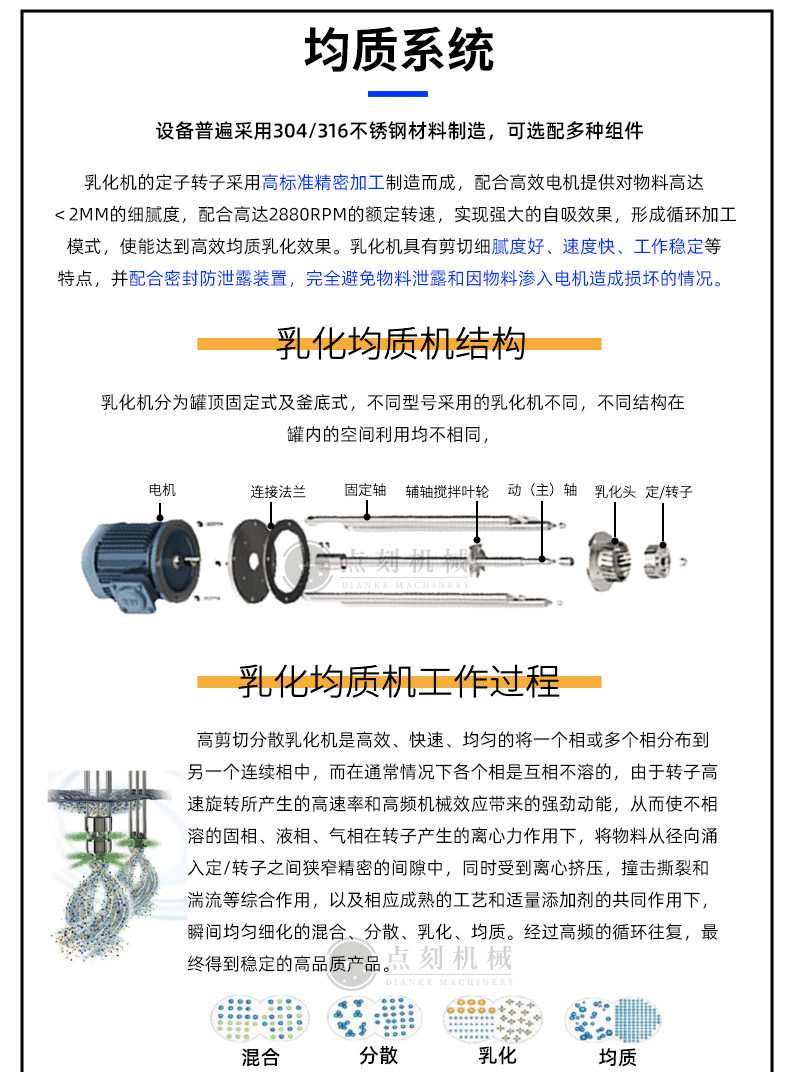 均质系统

设备普遍采用304/316不锈钢材料制造，可选配多种组件

乳化机的定子转子采用高标准精密加工制造而成，配合高效电机提供对物料高达＜2MM的细腻度，配合高达2880RPM的额定转速，实现强大的自吸效果，形成循环加工模式，使能达到高效均质乳化效果。乳化机具有剪切细腻度好、速度快、工作稳定等特点，并配合密封防泄露装置，完全避免物料泄露和因物料渗入电机造成损坏的情况。

乳化均质机结构

乳化机分为罐顶固定式及釜底式，不同型号采用的乳化机不同，不同结构在罐内的空间利用均不相同，

电机
连接法兰
固定轴
辅轴搅拌叶轮
动（主）轴
乳化头
定/转子

点刻机械
DIANKE MACHINERY

乳化均质机工作过程

高剪切分散乳化机是高效、快速、均匀的将一个相或多个相分布到另一个连续相中，而在通常情况下各个相是互相不溶的，由于转子高速旋转所产生的高速率和高频机械效应带来的强劲动能，从而使不相溶的固相、液相、气相在转子产生的离心力作用下，将物料从径向涌入定/转子之间狭窄精密的间隙中，同时受到离心挤压，撞击撕裂和湍流等综合作用，以及相应成熟的工艺和适量添加剂的共同作用下，瞬间均匀细化的混合、分散、乳化、均质。经过高频的循环往复，最终得到稳定的高品质产品。

点刻机械
DIANKE MACHINERY

混合
分散
乳化
均质