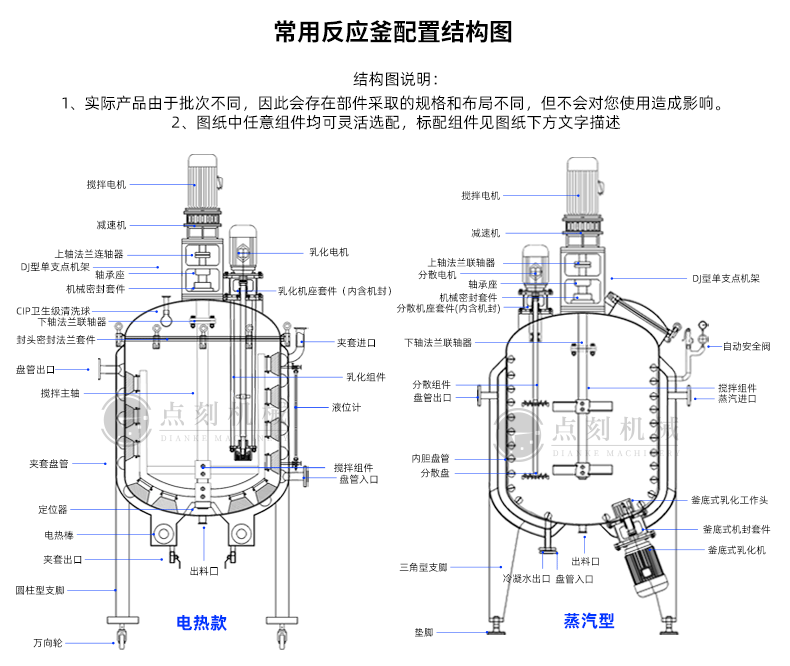 常用反应釜配置结构图

结构图说明：
1、实际产品由于批次不同，因此会存在部件采取的规格和布局不同，但不会对您使用造成影响。
2、图纸中任意组件均可灵活选配，标配组件见图纸下方文字描述

搅拌电机
减速机
上轴法兰连轴器
DJ型单支点机架
轴承座
机械密封套件
CIP卫生级清洗球
下轴法兰联轴器
封头密封法兰套件
盘管出口
搅拌主轴
夹套盘管
定位器
电热棒
夹套出口
圆柱型支脚
万向轮
乳化电机
乳化机座套件（内含机封）
夹套进口
乳化组件
液位计
搅拌组件
盘管入口
出料口
电热款

点刻机械
DIANKE MACHINERY

搅拌电机
减速机
上轴法兰联轴器
分散电机
轴承座
机械密封套件
分散机座套件(内含机封)
下轴法兰联轴器
分散组件
盘管出口
内胆盘管
分散盘
三角型支脚
垫脚
DJ型单支点机架
自动安全阀
搅拌组件
蒸汽进口
釜底式乳化工作头
釜底式机封套件
釜底式乳化机
出料口
冷凝水出口
盘管入口
蒸汽型

点刻机械
DIANKE MACHINERY