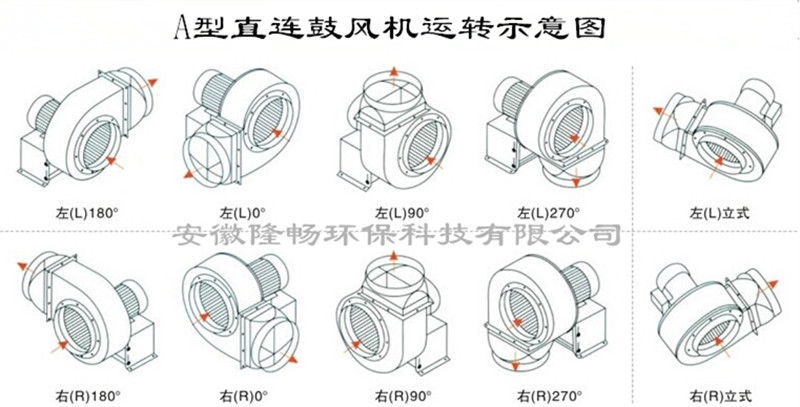 A型直连鼓风机运转示意图

左(L)180°

左(L)0°

左(L)90°

左(L)270°

左(L)立式

安徽隆畅环保科技有限公司

右(R)180°

右(R)0°

右(R)90°

右(R)270°

右(R)立式