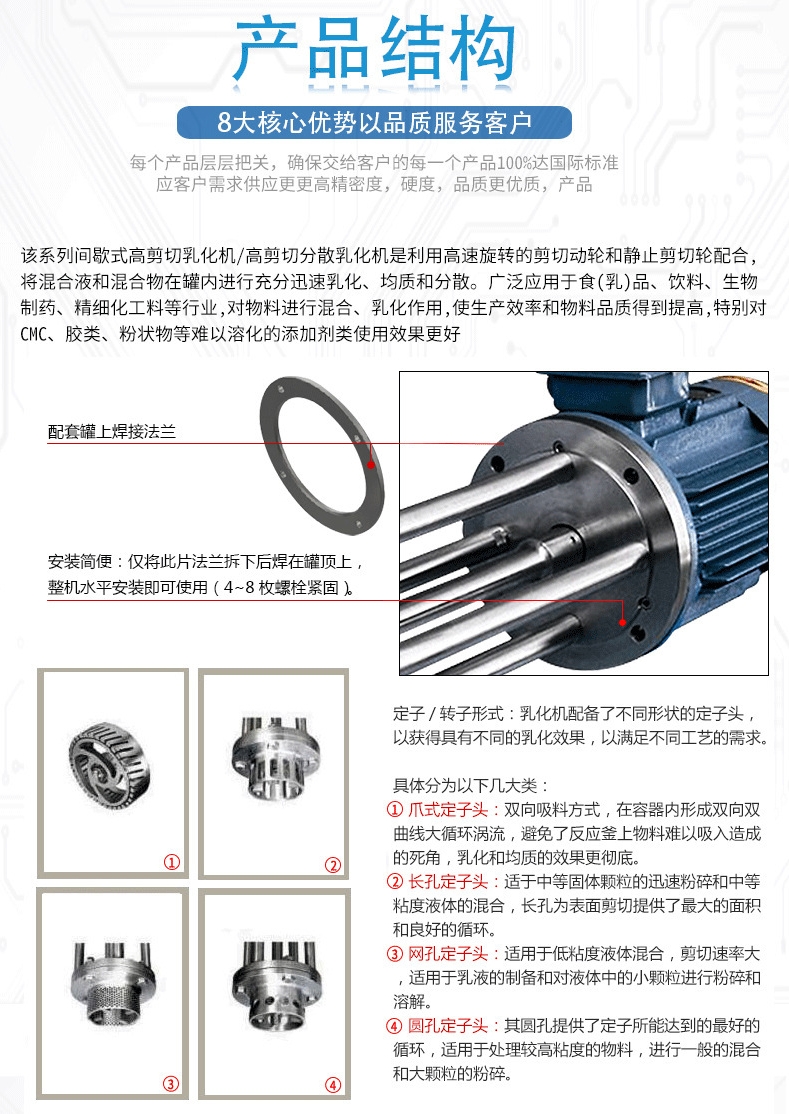 产品结构

8大核心优势以品质服务客户

每个产品层层把关，确保交给客户的每一个产品100%达国际标准
应客户需求供应更更高精密度，硬度，品质更优质，产品

该系列间歇式高剪切乳化机/高剪切分散乳化机是利用高速旋转的剪切动轮和静止剪切轮配合，将混合液和混合物在罐内进行充分迅速乳化、均质和分散。广泛应用于食(乳)品、饮料、生物制药、精细化工料等行业,对物料进行混合、乳化作用,使生产效率和物料品质得到提高,特别对CMC、胶类、粉状物等难以溶化的添加剂类使用效果更好

配套罐上焊接法兰

安装简便：仅将此片法兰拆下后焊在罐顶上，整机水平安装即可使用（4~8 枚螺栓紧固）。

①

②

③

④

定子 / 转子形式：乳化机配备了不同形状的定子头，以获得具有不同的乳化效果，以满足不同工艺的需求。

具体分为以下几大类：
① 爪式定子头：双向吸料方式，在容器内形成双向双曲线大循环涡流，避免了反应釜上物料难以吸入造成的死角，乳化和均质的效果更彻底。
② 长孔定子头：适于中等固体颗粒的迅速粉碎和中等粘度液体的混合，长孔为表面剪切提供了最大的面积和良好的循环。
③ 网孔定子头：适用于低粘度液体混合，剪切速率大，适用于乳液的制备和对液体中的小颗粒进行粉碎和溶解。
④ 圆孔定子头：其圆孔提供了定子所能达到的最好的循环，适用于处理较高粘度的物料，进行一般的混合和大颗粒的粉碎。