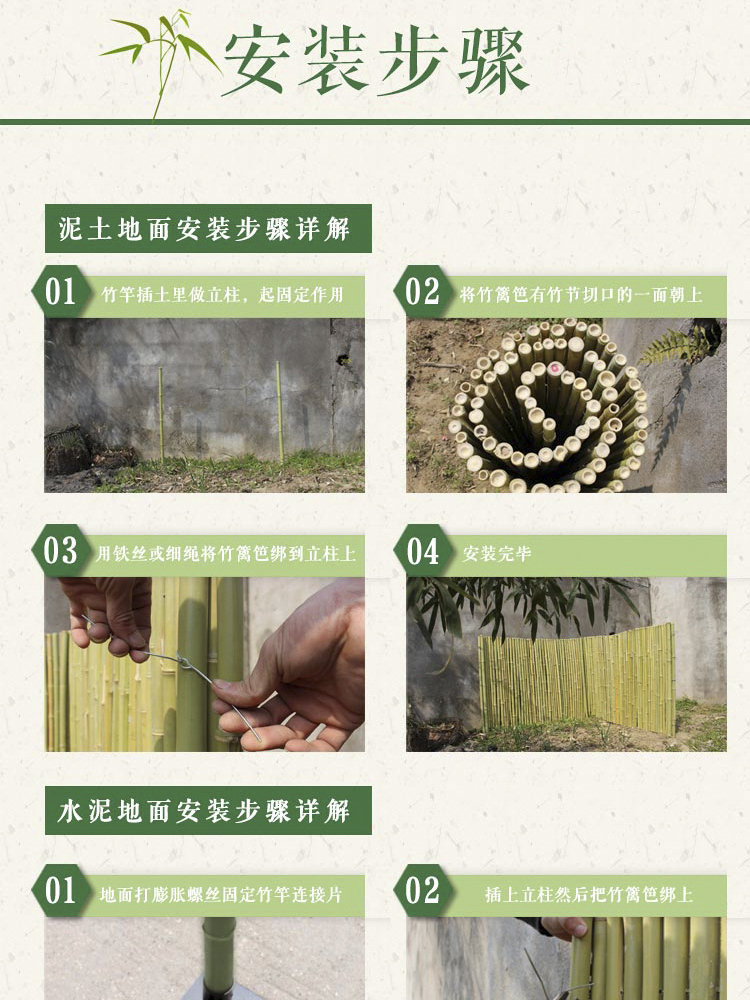 安装步骤

泥土地面安装步骤详解

01 竹竿插土里做立柱，起固定作用

02 将竹篱笆有竹节切口的一面朝上

03 用铁丝或细绳将竹篱笆绑到立柱上

04 安装完毕

水泥地面安装步骤详解

01 地面打膨胀螺丝固定竹竿连接片

02 插上立柱然后把竹篱笆绑上