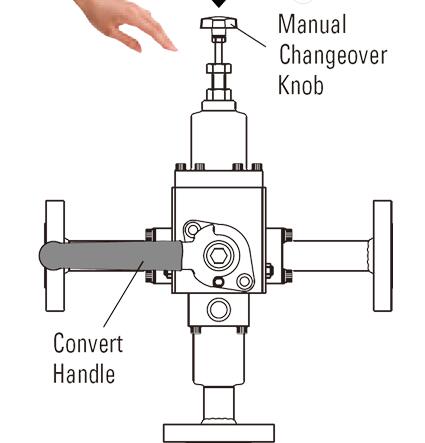 Manual Changeover Knob

Convert Handle